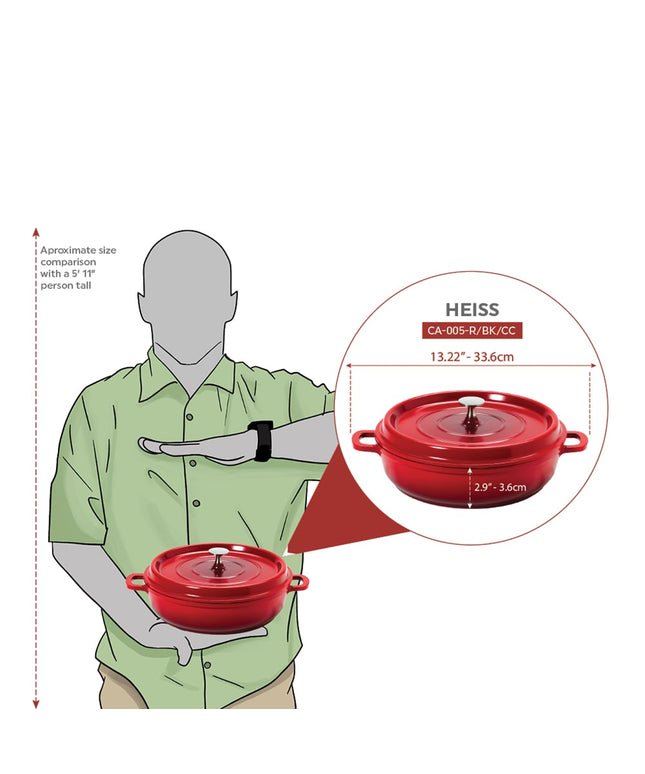 Aproximate size comparison with a 5' 11" person tall

HEISS

CA-005-R/BK/CC

13.22" - 33.6cm

2.9" - 3.6cm