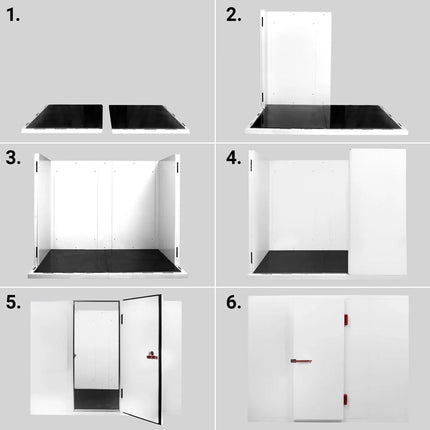 1.

2.

3.

4.

5.

6.